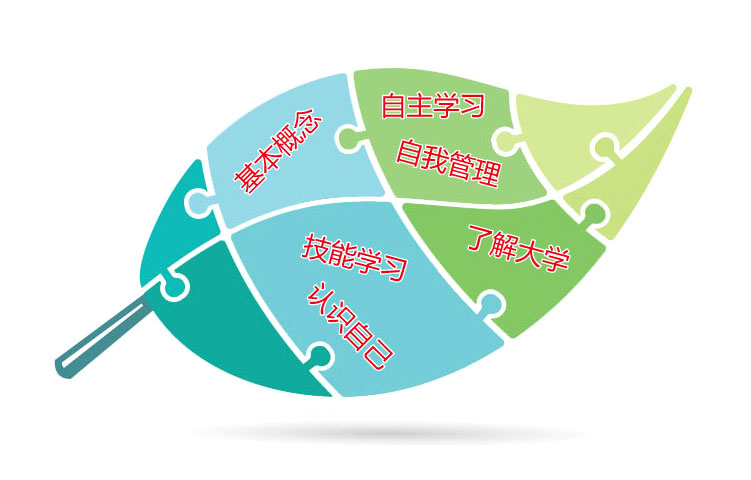 基本概念

自主学习

自我管理

技能学习

认识自己

了解大学